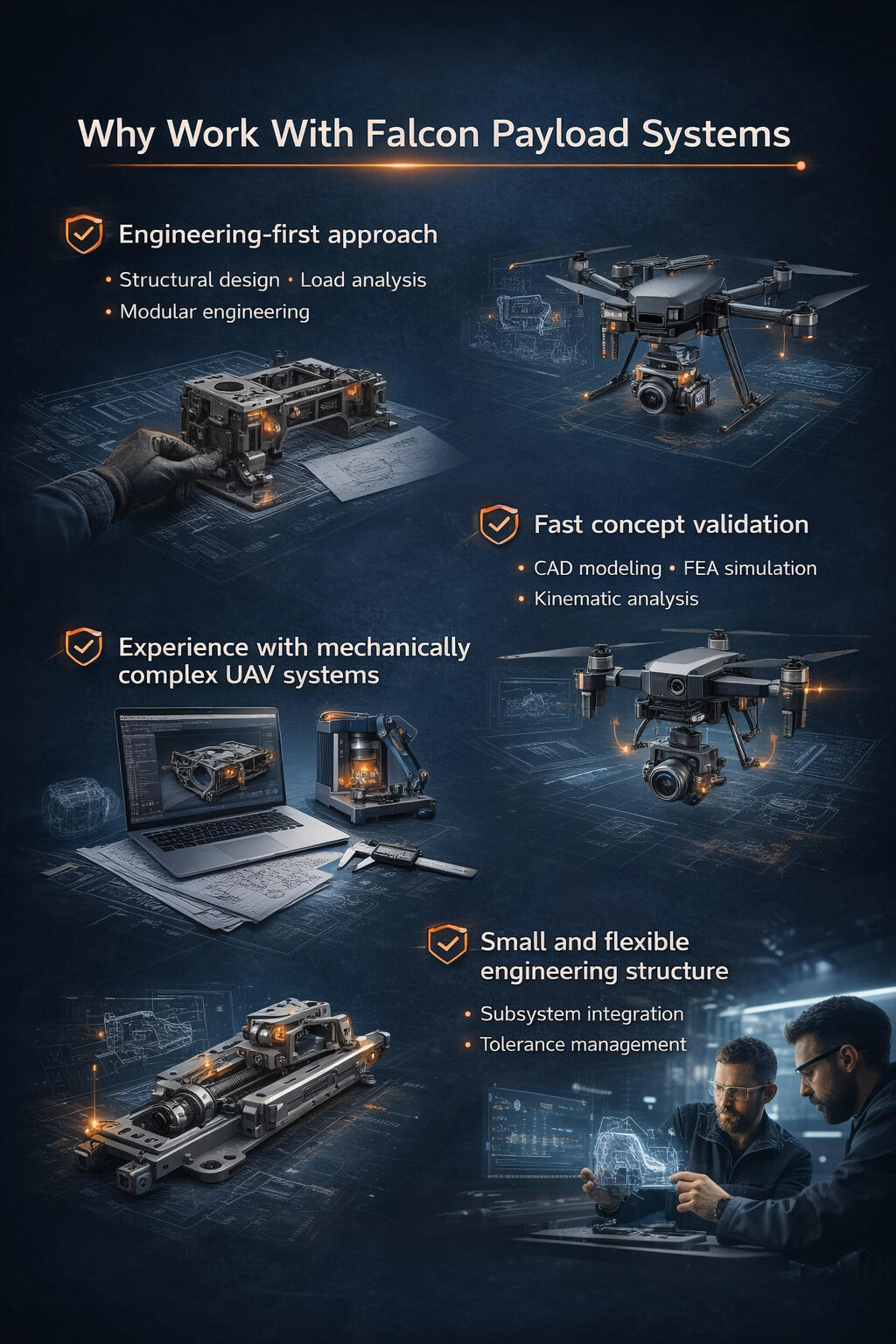 Why Work With Falcon Payload Systems

Engineering-first approach

• Structural design • Load analysis
• Modular engineering

Fast concept validation

• CAD modeling • FEA simulation
• Kinematic analysis

Experience with mechanically complex UAV systems

Small and flexible engineering structure

• Subsystem integration
• Tolerance management